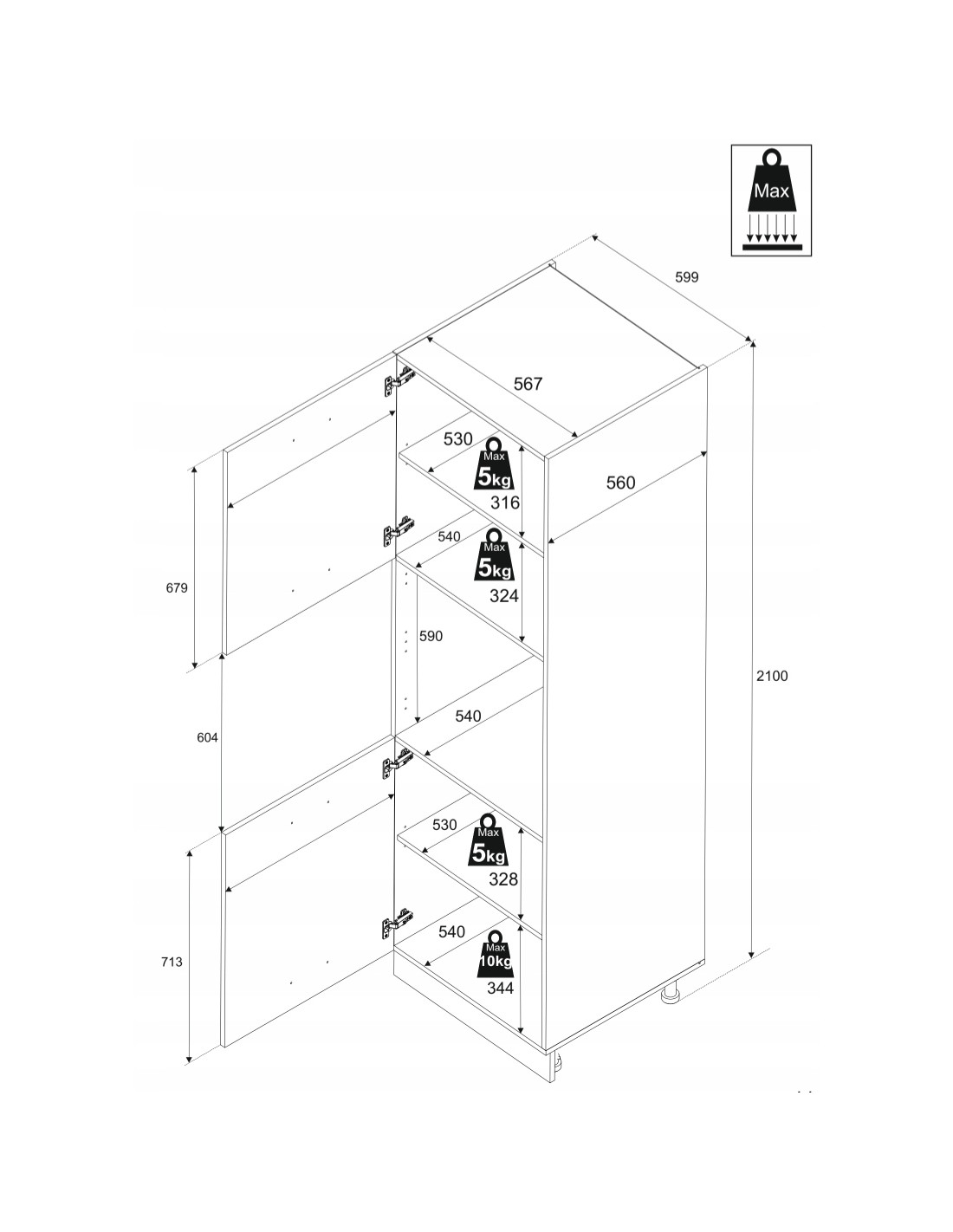 Max

599

567

530

Max
5kg

316

560

540

Max
5kg

324

679

590

2100

540

604

530

Max
5kg

328

540

Max
10kg

344

713