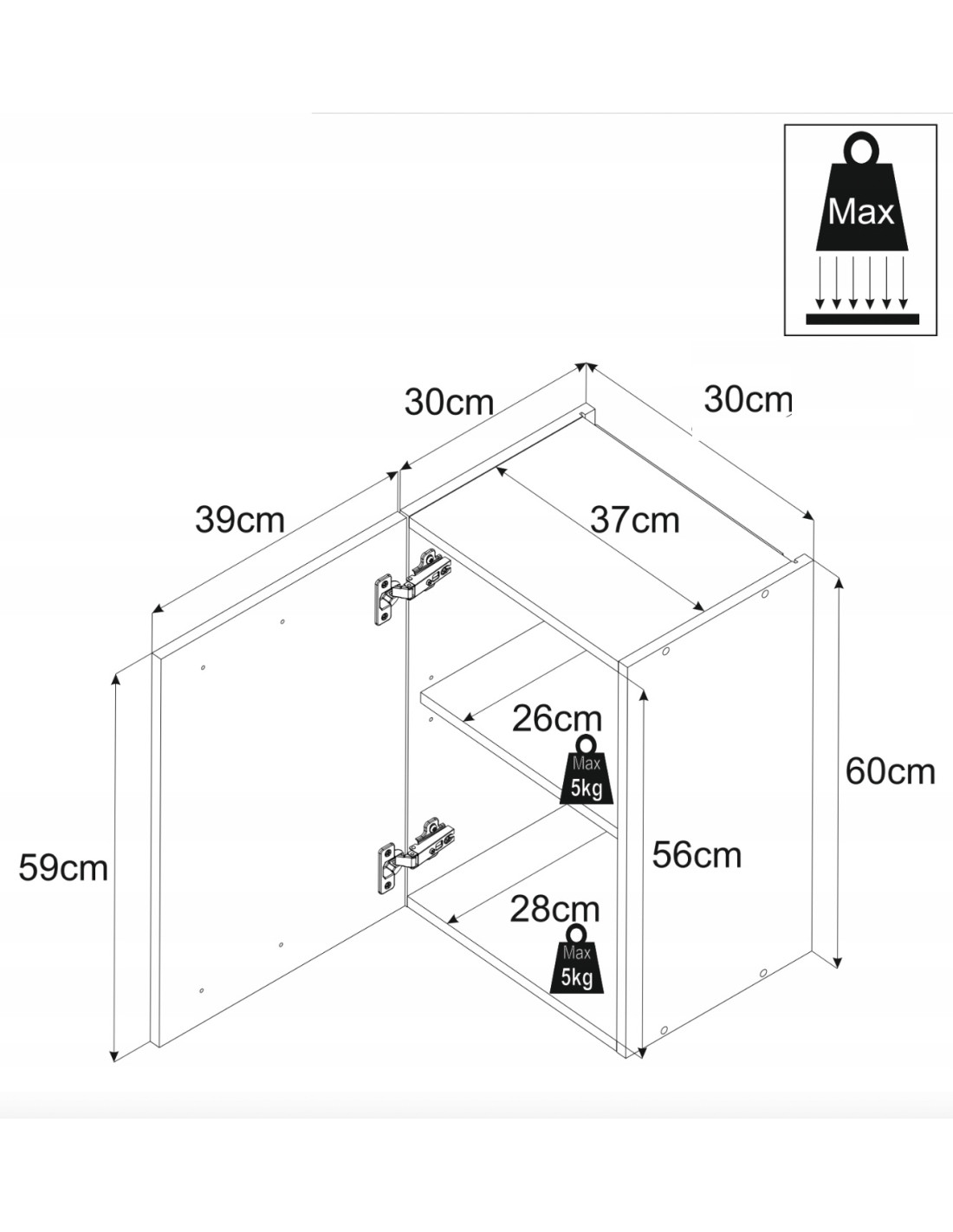 Max

30cm
30cm
39cm
37cm
26cm
Max
5kg
60cm
59cm
56cm
28cm
Max
5kg